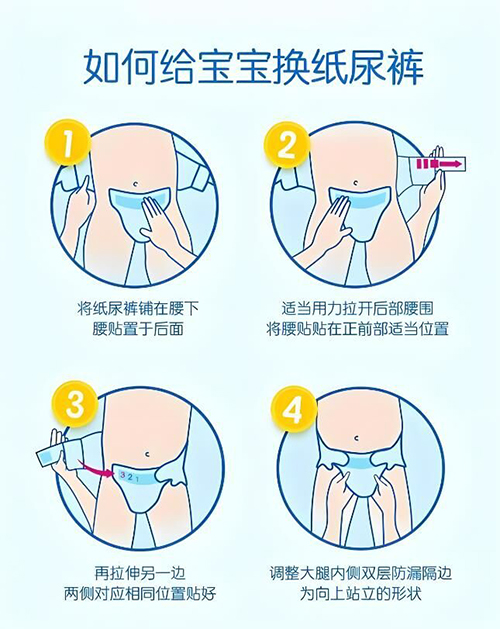 如何给宝宝换纸尿裤

1

将纸尿裤铺在腰下
腰贴置于后面

2

适当用力拉开后部腰围
将腰贴贴在正前部适当位置

3

3 2 1

再拉伸另一边
两侧对应相同位置贴好

4

调整大腿内侧双层防漏隔边
为向上站立的形状